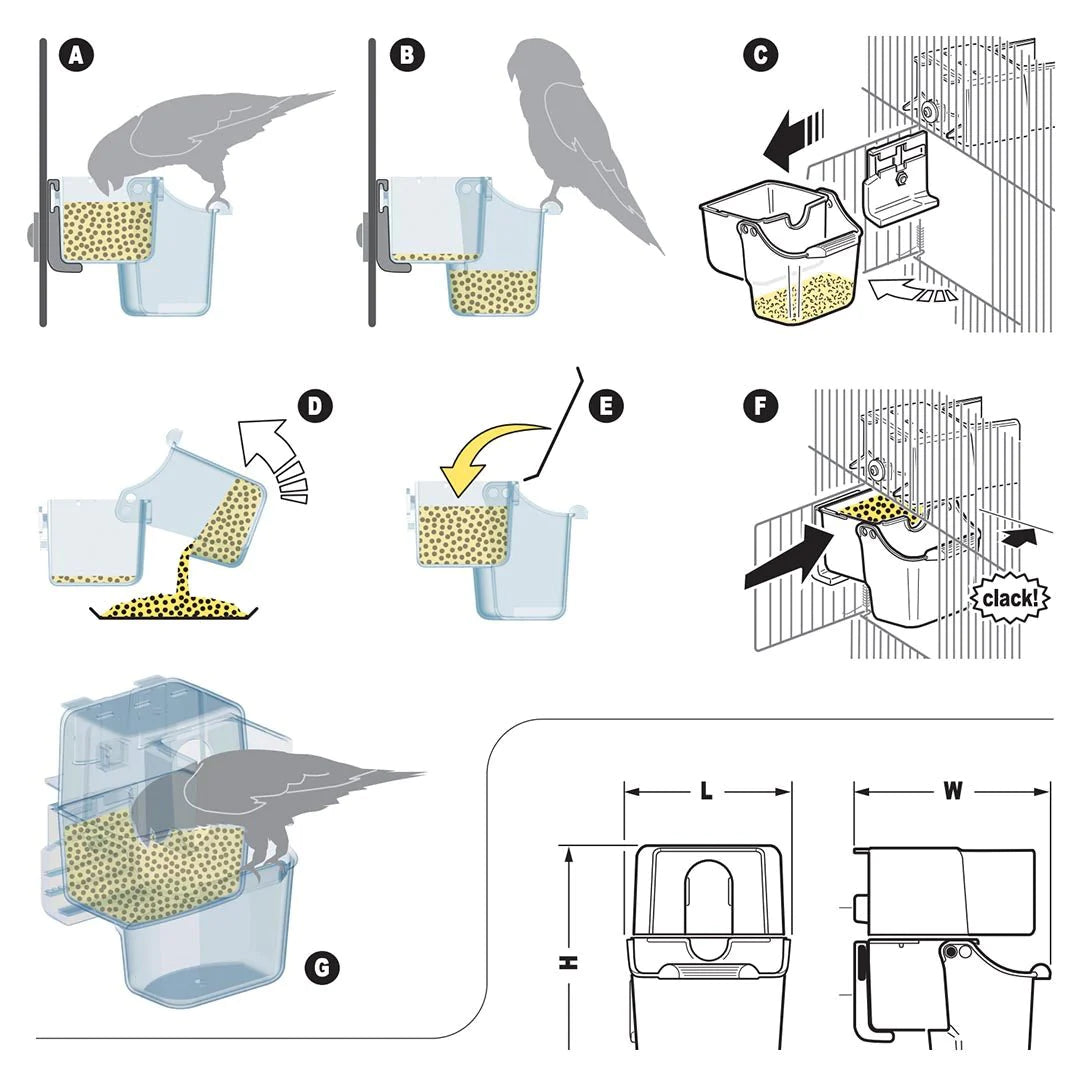 A
B
C
D
E
F
clack!
G
L
W
H